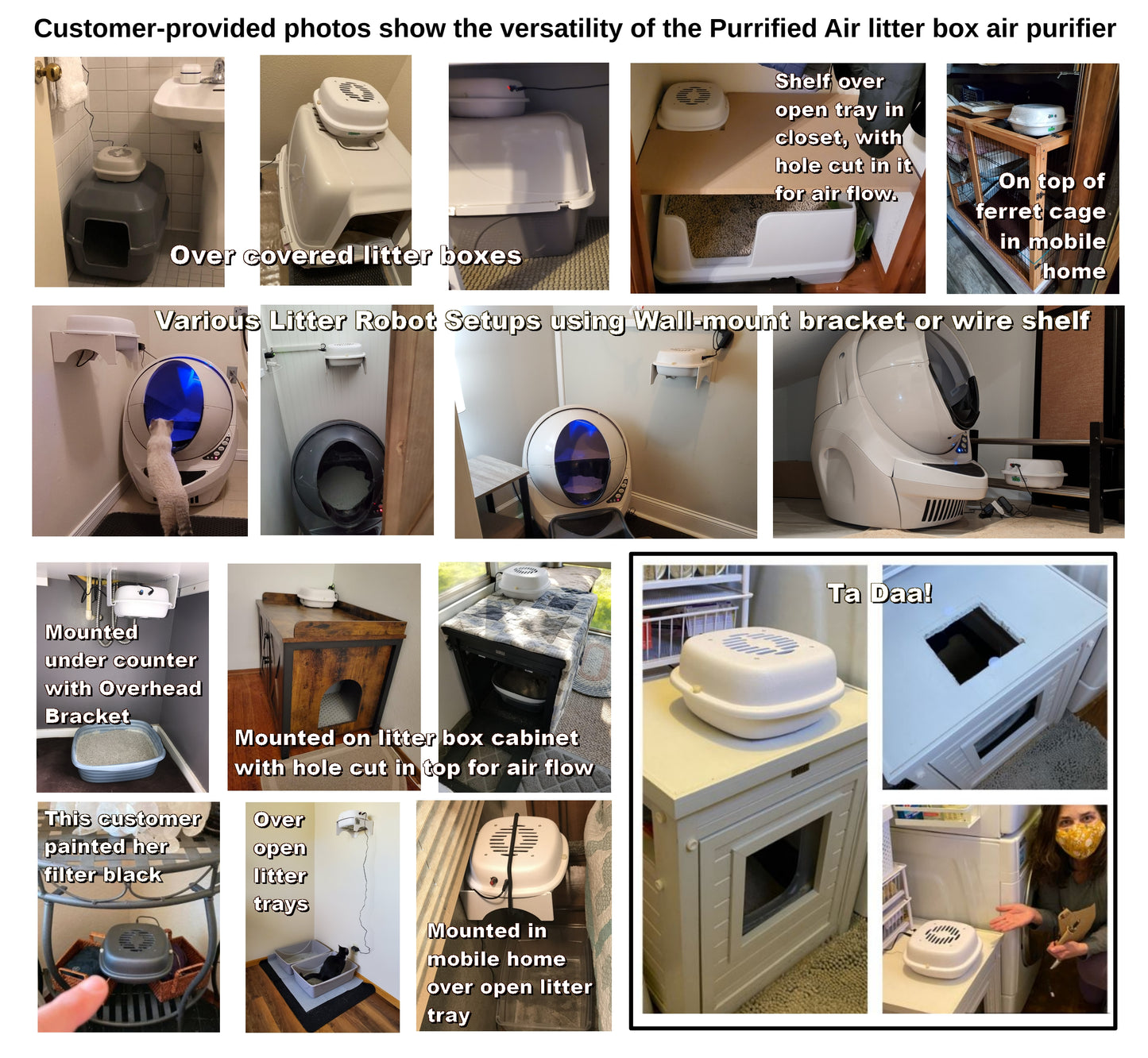 Customer-provided photos show the versatility of the Purrified Air litter box air purifier

Over covered litter boxes

Shelf over open tray in closet, with hole cut in it for air flow.

On top of ferret cage in mobile home

Various Litter Robot Setups using Wall-mount bracket or wire shelf

Mounted under counter with Overhead Bracket

Mounted on litter box cabinet with hole cut in top for air flow

Ta Daa!

This customer painted her filter black

Over open litter trays

Mounted in mobile home over open litter tray