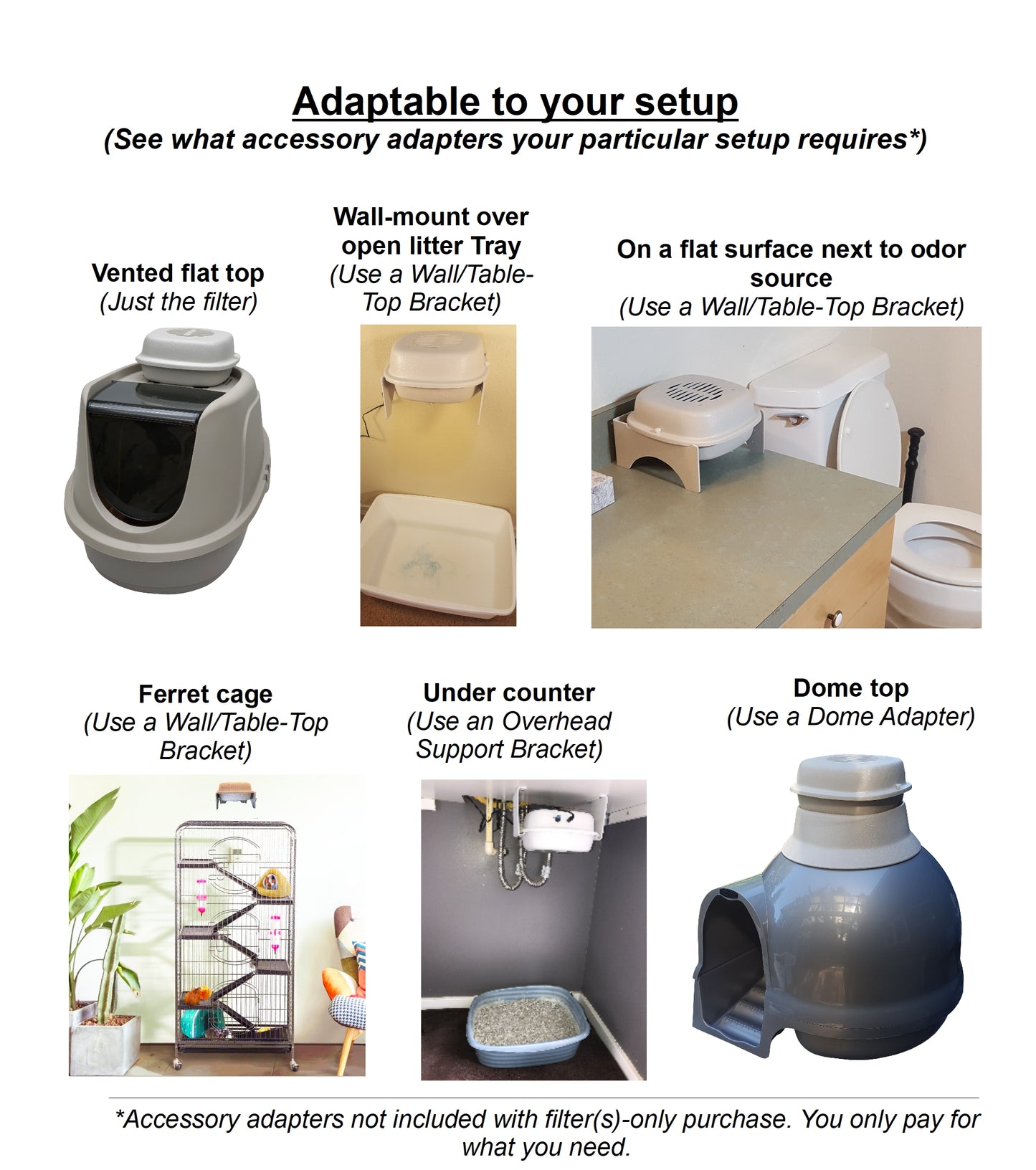 Adaptable to your setup
(See what accessory adapters your particular setup requires*)

Vented flat top
(Just the filter)

Wall-mount over open litter Tray
(Use a Wall/Table-Top Bracket)

On a flat surface next to odor source
(Use a Wall/Table-Top Bracket)

Ferret cage
(Use a Wall/Table-Top Bracket)

Under counter
(Use an Overhead Support Bracket)

Dome top
(Use a Dome Adapter)

*Accessory adapters not included with filter(s)-only purchase. You only pay for what you need.